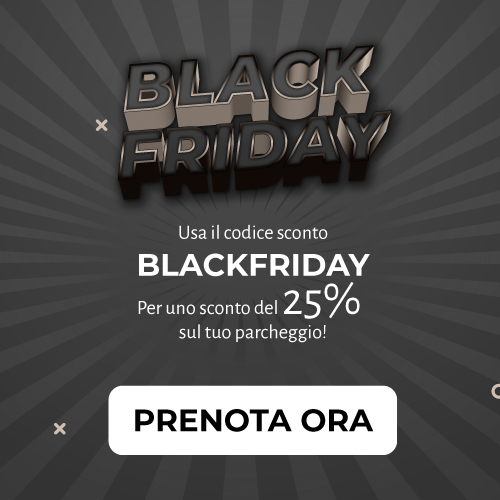 BLACK
FRIDAY

Usa il codice sconto

BLACKFRIDAY

Per uno sconto del 25%
sul tuo parcheggio!

PRENOTA ORA